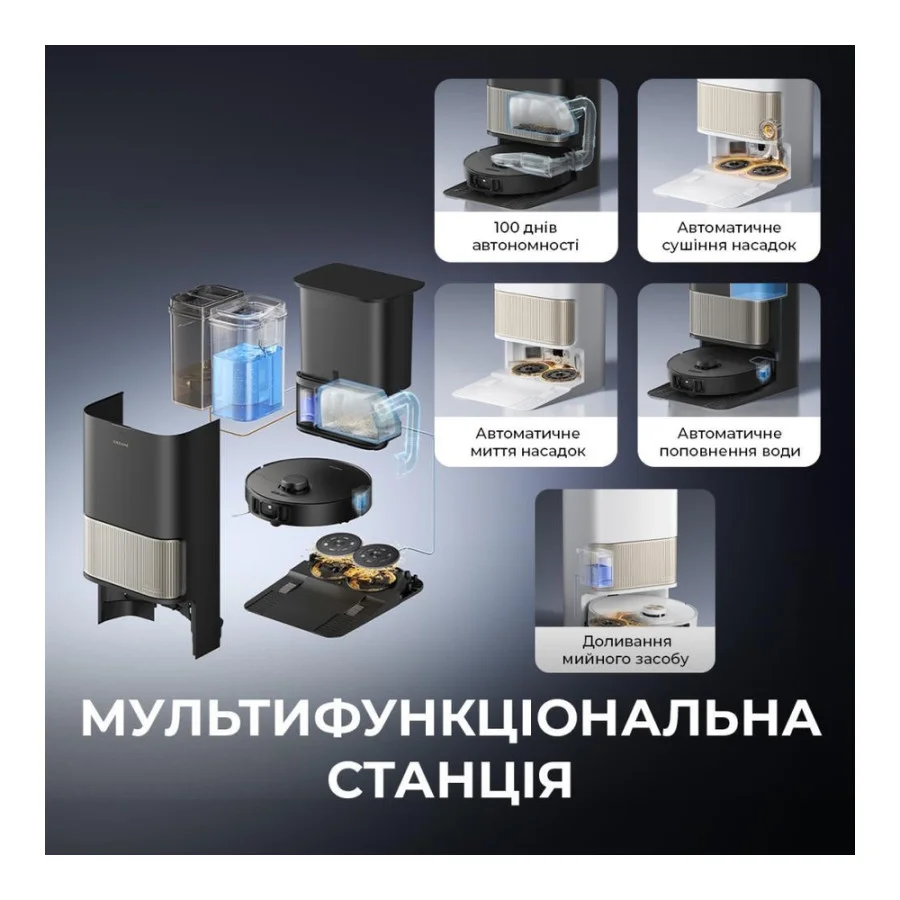 100 днів автономності

Автоматичне сушіння насадок

Автоматичне миття насадок

Автоматичне поповнення води

Доливання мийного засобу

МУЛЬТИФУНКЦІОНАЛЬНА СТАНЦІЯ