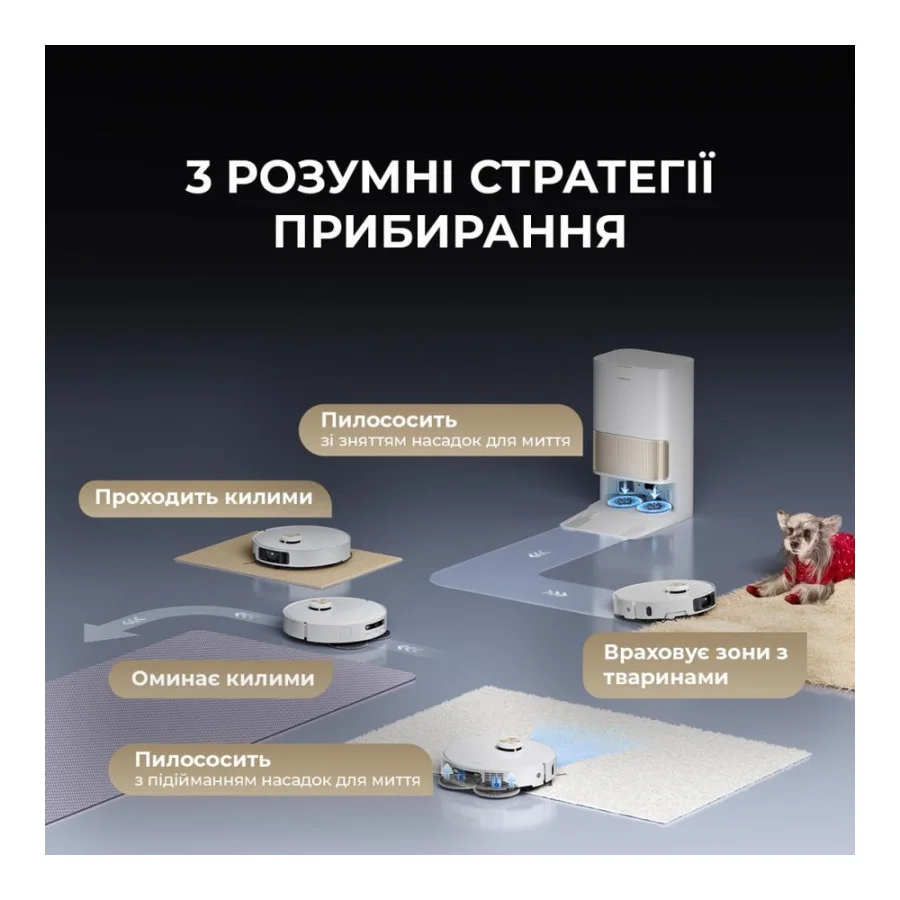 3 РОЗУМНІ СТРАТЕГІЇ ПРИБИРАННЯ

Пилососить
зі зняттям насадок для миття

Проходить килими

Оминає килими

Враховує зони з тваринами

Пилососить
з підійманням насадок для миття