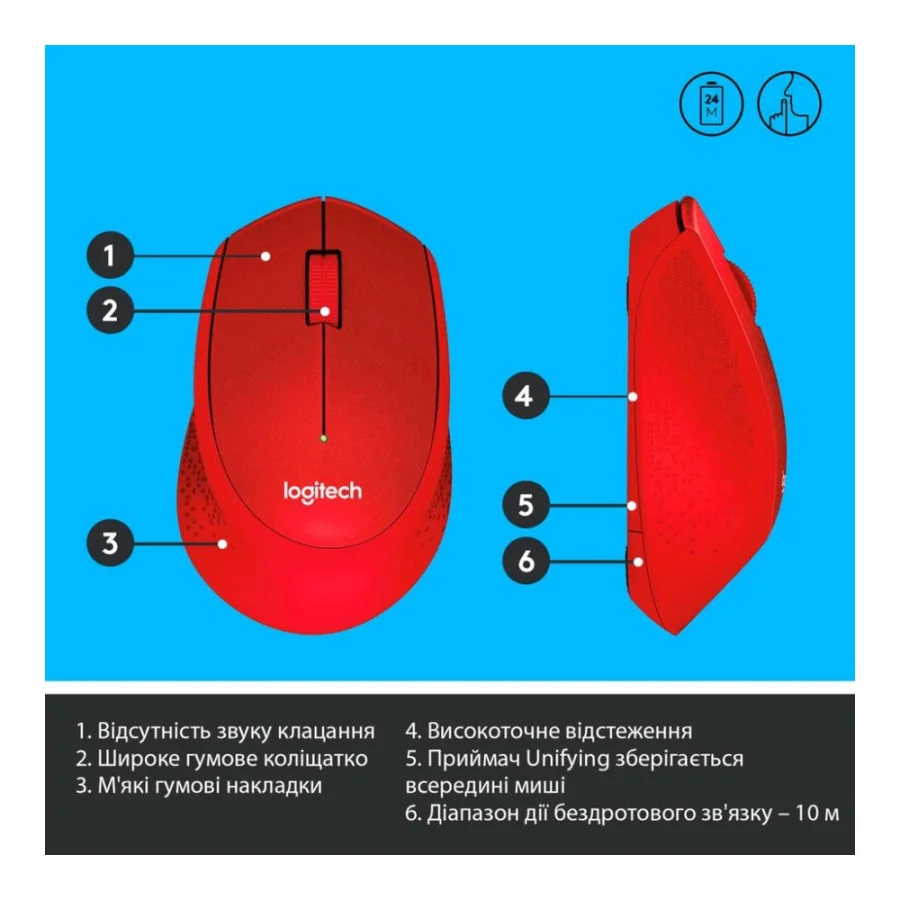 24
M

1
2
3
logitech
4
5
6

1. Відсутність звуку клацання
2. Широке гумове коліщатко
3. М'які гумові накладки

4. Високоточне відстеження
5. Приймач Unifying зберігається всередині миші
6. Діапазон дії бездротового зв'язку – 10 м