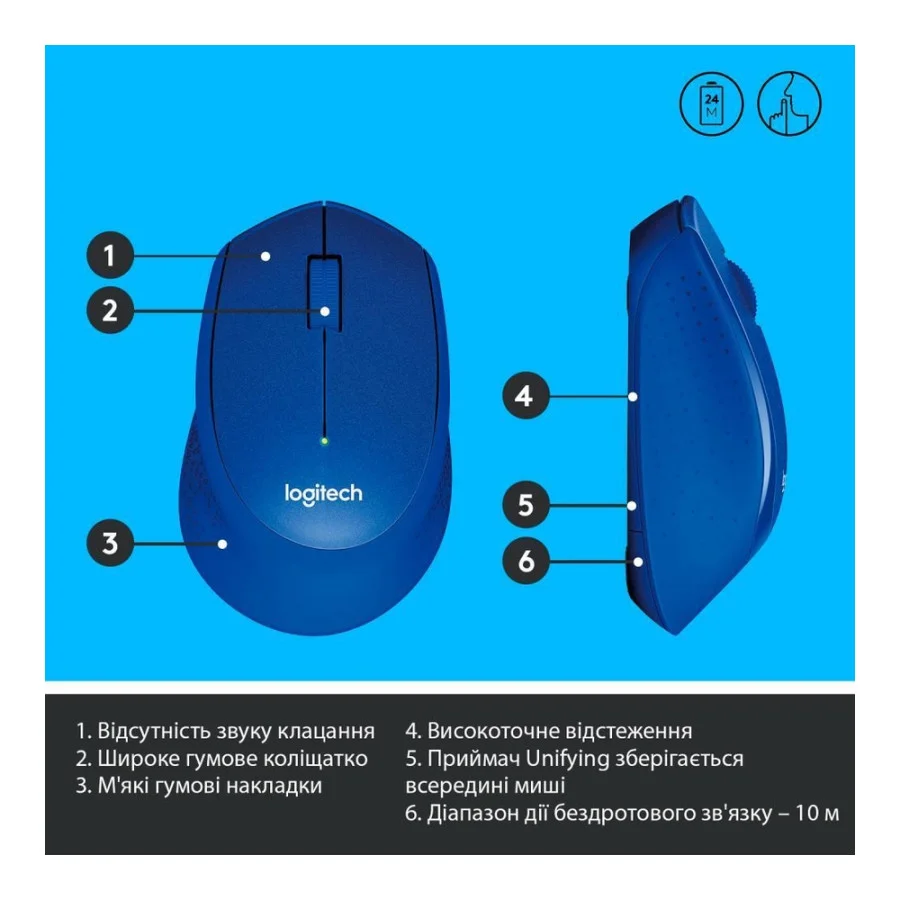 24
M

1

2

3

logitech

4

5

6

1. Відсутність звуку клацання
2. Широке гумове коліщатко
3. М'які гумові накладки

4. Високоточне відстеження
5. Приймач Unifying зберігається всередині миші
6. Діапазон дії бездротового зв'язку – 10 м