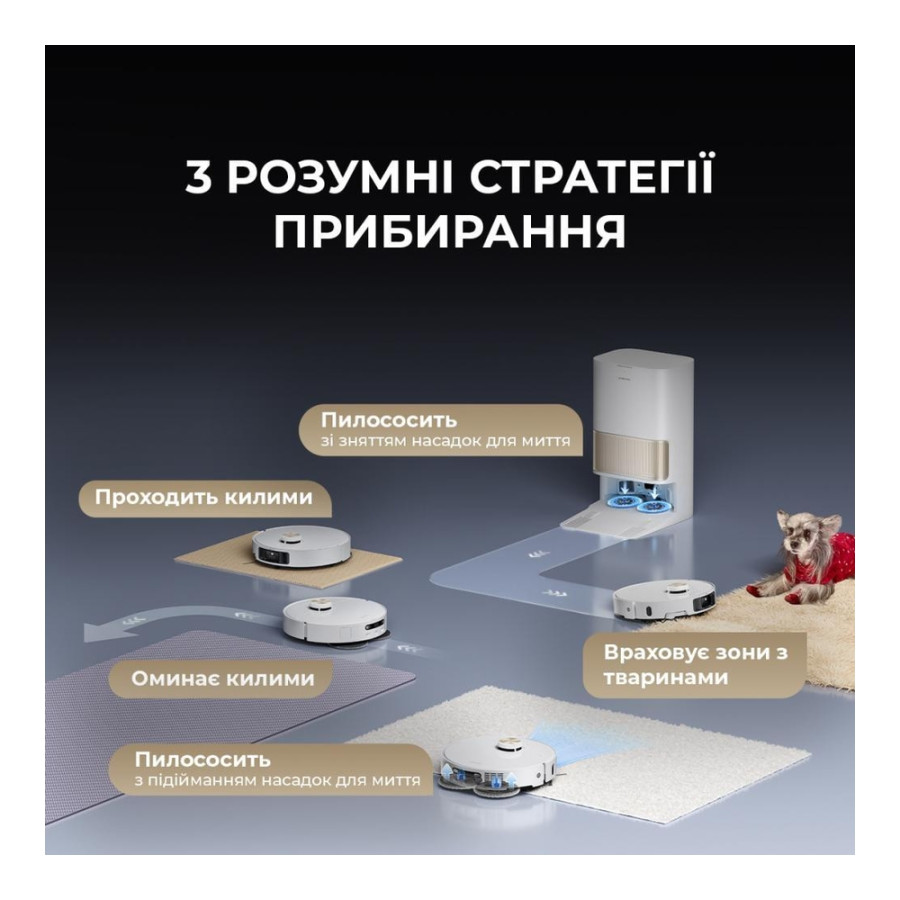 3 РОЗУМНІ СТРАТЕГІЇ ПРИБИРАННЯ

Пилососить
зі зняттям насадок для миття

Проходить килими

Оминає килими

Враховує зони з тваринами

Пилососить
з підійманням насадок для миття